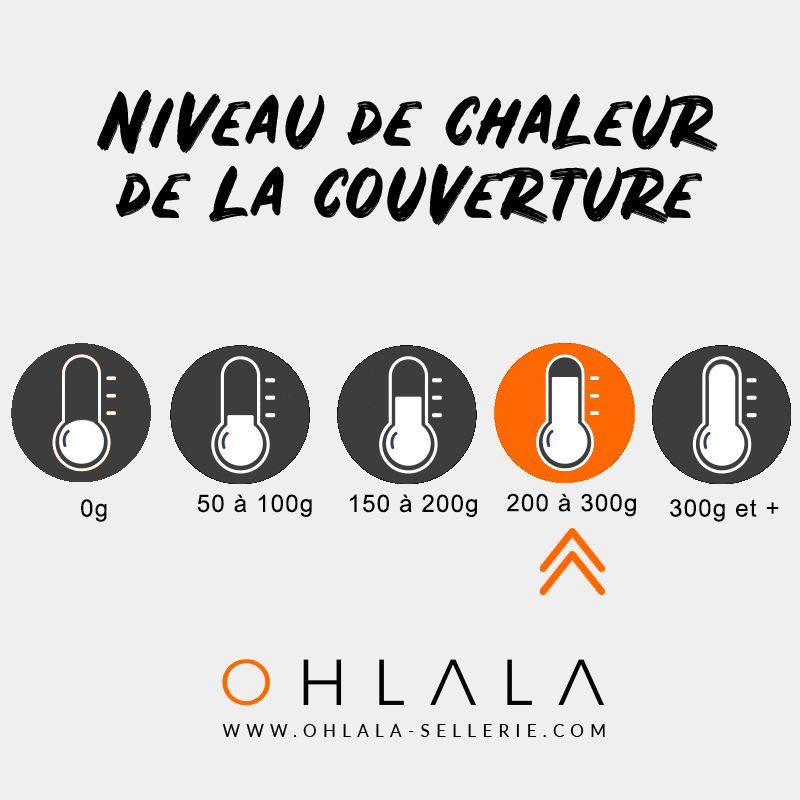 NIVEAU DE CHALEUR DE LA COUVERTURE

0g

50 à 100g

150 à 200g

200 à 300g

300g et +

OHLALA

WWW.OHLALA-SELLERIE.COM